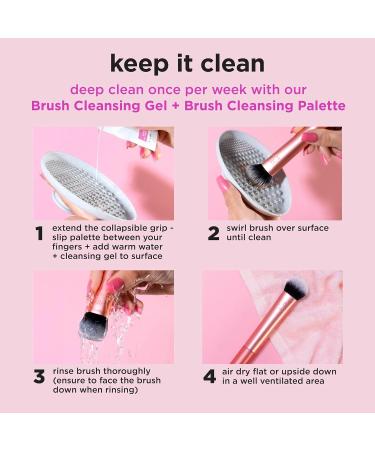 keep it clean

deep clean once per week with our
Brush Cleansing Gel + Brush Cleansing Palette

1 extend the collapsible grip - slip palette between your fingers + add warm water + cleansing gel to surface

2 swirl brush over surface until clean

3 rinse brush thoroughly (ensure to face the brush down when rinsing)

4 air dry flat or upside down in a well ventilated area