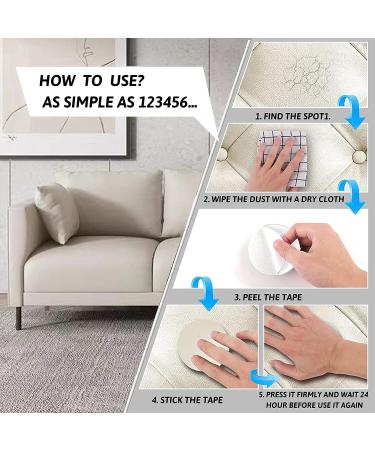 HOW TO USE?
AS SIMPLE AS 123456...

1. FIND THE SPOT1.

2. WIPE THE DUST WITH A DRY CLOTH

3. PEEL THE TAPE

4. STICK THE TAPE

5. PRESS IT FIRMLY AND WAIT 24 HOUR BEFORE USE IT AGAIN