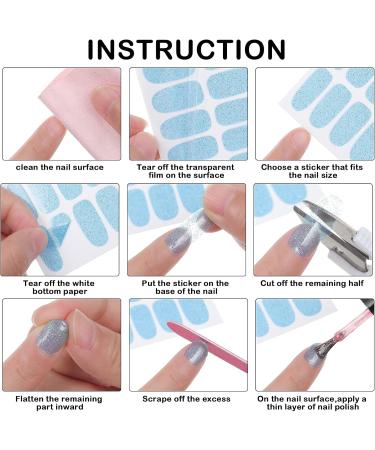 INSTRUCTION

clean the nail surface

Tear off the transparent film on the surface

Choose a sticker that fits the nail size

Tear off the white bottom paper

Put the sticker on the base of the nail

Cut off the remaining half

Flatten the remaining part inward

Scrape off the excess

On the nail surface,apply a thin layer of nail polish