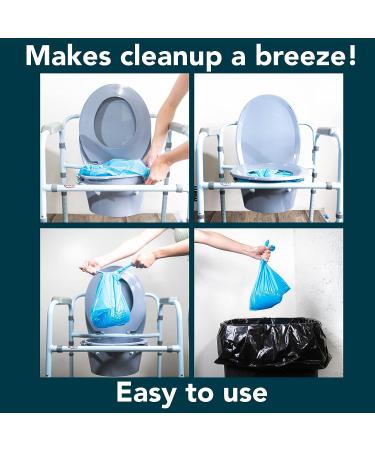 Makes cleanup a breeze!

Easy to use