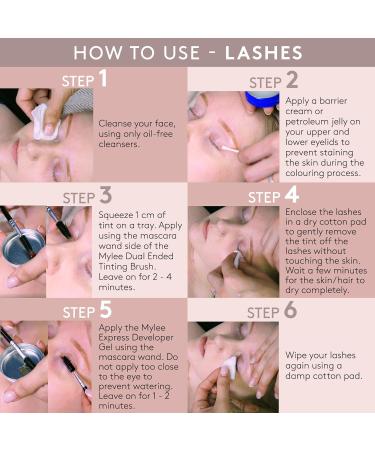 HOW TO USE - LASHES

STEP 1

Cleanse your face, using only oil-free cleansers.

STEP 2

Apply a barrier cream or petroleum jelly on your upper and lower eyelids to prevent staining the skin during the colouring process.

STEP 3

Squeeze 1 cm of tint on a tray. Apply using the mascara wand side of the Mylee Dual Ended Tinting Brush. Leave on for 2 - 4 minutes.

STEP 4

Enclose the lashes in a dry cotton pad to gently remove the tint off the lashes without touching the skin. Wait a few minutes for the skin/hair to dry completely.

STEP 5

Apply the Mylee Express Developer Gel using the mascara wand. Do not apply too close to the eye to prevent watering. Leave on for 1 - 2 minutes.

STEP 6

Wipe your lashes again using a damp cotton pad.