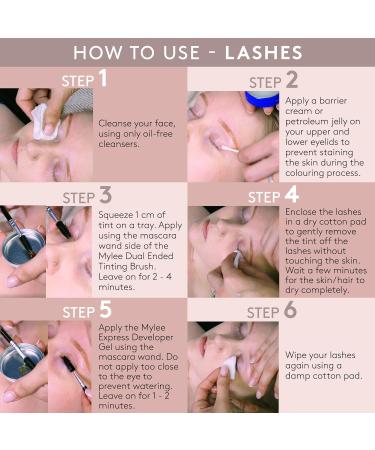 HOW TO USE - LASHES

STEP 1

Cleanse your face, using only oil-free cleansers.

STEP 2

Apply a barrier cream or petroleum jelly on your upper and lower eyelids to prevent staining the skin during the colouring process.

STEP 3

Squeeze 1 cm of tint on a tray. Apply using the mascara wand side of the Mylee Dual Ended Tinting Brush. Leave on for 2 - 4 minutes.

STEP 4

Enclose the lashes in a dry cotton pad to gently remove the tint off the lashes without touching the skin. Wait a few minutes for the skin/hair to dry completely.

STEP 5

Apply the Mylee Express Developer Gel using the mascara wand. Do not apply too close to the eye to prevent watering. Leave on for 1 - 2 minutes.

STEP 6

Wipe your lashes again using a damp cotton pad.