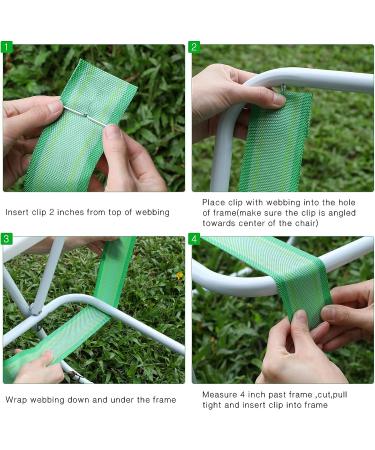 1

Insert clip 2 inches from top of webbing

2

Place clip with webbing into the hole of frame(make sure the clip is angled towards center of the chair)

3

Wrap webbing down and under the frame

4

Measure 4 inch past frame ,cut,pull tight and insert clip into frame