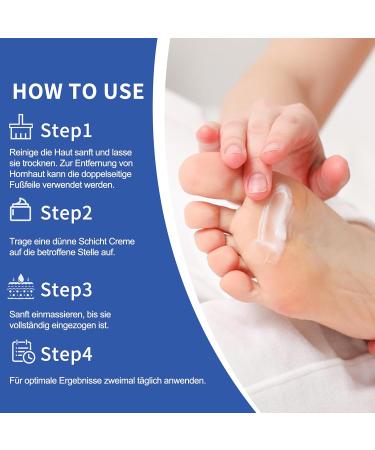 HOW TO USE

Step1

Reinige die Haut sanft und lasse sie trocknen. Zur Entfernung von Hornhaut kann die doppelseitige Fußfeile verwendet werden.

Step2

Trage eine dünne Schicht Creme auf die betroffene Stelle auf.

Step3

Sanft einmassieren, bis sie vollständig eingezogen ist.

Step4

Für optimale Ergebnisse zweimal täglich anwenden.