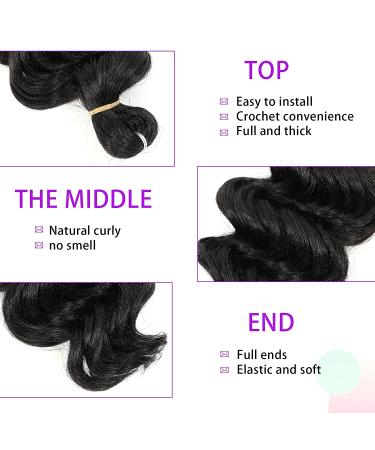 TOP

Easy to install
Crochet convenience
Full and thick

THE MIDDLE

Natural curly
no smell

END

Full ends
Elastic and soft