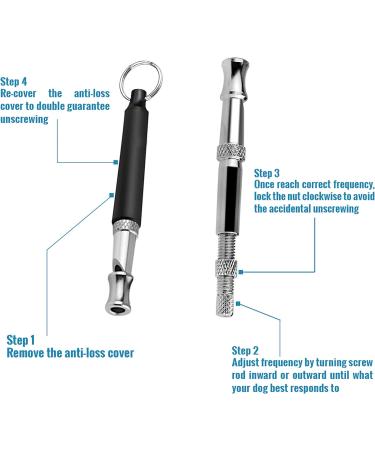 Step 4
Re-cover the anti-loss cover to double guarantee unscrewing

Step 3
Once reach correct frequency, lock the nut clockwise to avoid the accidental unscrewing

Step 1
Remove the anti-loss cover

Step 2
Adjust frequency by turning screw rod inward or outward until what your dog best responds to