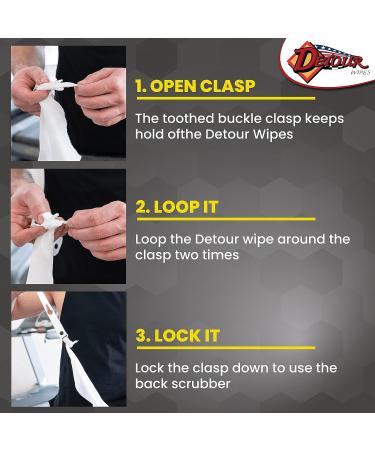 Detour
WIPES

1. OPEN CLASP

The toothed buckle clasp keeps hold ofthe Detour Wipes

2. LOOP IT

Loop the Detour wipe around the clasp two times

3. LOCK IT

Lock the clasp down to use the back scrubber