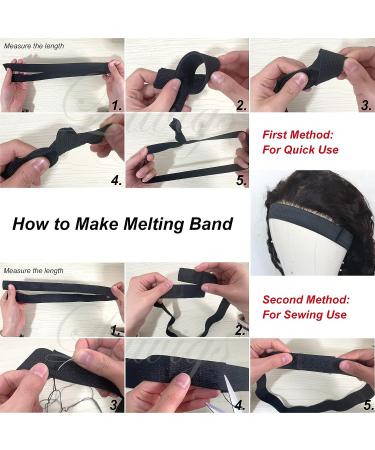 Measure the length

1.

2.

3.

4.

5.

First Method:
For Quick Use

How to Make Melting Band

Measure the length

1.

2.

Second Method:
For Sewing Use

3.

4.

5.