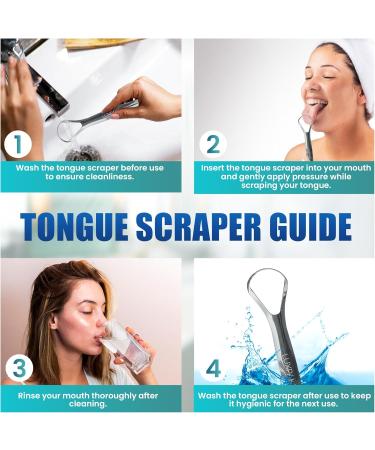 1

Wash the tongue scraper before use to ensure cleanliness.

2

Insert the tongue scraper into your mouth and gently apply pressure while scraping your tongue.

TONGUE SCRAPER GUIDE

3

Rinse your mouth thoroughly after cleaning.

4

Wash the tongue scraper after use to keep it hygienic for the next use.