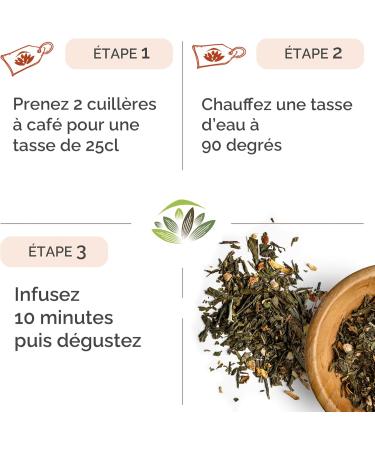 ÉTAPE 1

Prenez 2 cuillères à café pour une tasse de 25cl

ÉTAPE 2

Chauffez une tasse d'eau à 90 degrés

ÉTAPE 3

Infusez 10 minutes puis dégustez