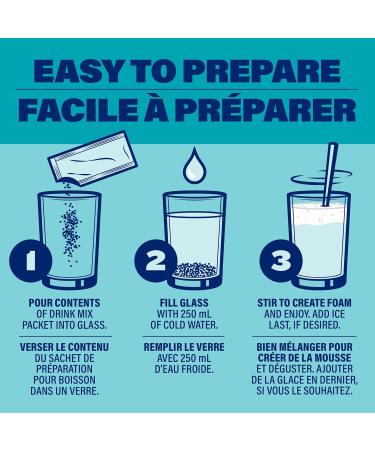 EASY TO PREPARE
FACILE À PRÉPARER

1

POUR CONTENTS OF DRINK MIX PACKET INTO GLASS.

VERSER LE CONTENU DU SACHET DE PRÉPARATION POUR BOISSON DANS UN VERRE.

2

FILL GLASS WITH 250 mL OF COLD WATER.

REMPLIR LE VERRE AVEC 250 mL D'EAU FROIDE.

3

STIR TO CREATE FOAM AND ENJOY. ADD ICE LAST, IF DESIRED.

BIEN MÉLANGER POUR CRÉER DE LA MOUSSE ET DÉGUSTER. AJOUTER DE LA GLACE EN DERNIER, SI VOUS LE SOUHAITEZ.