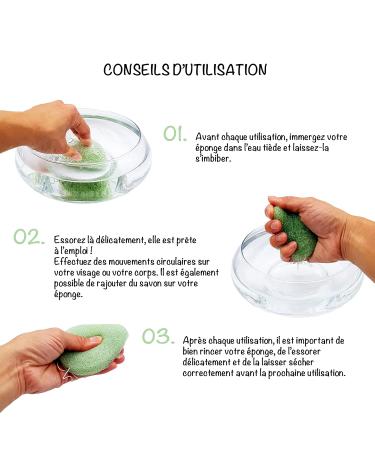 CONSEILS D'UTILISATION

01. Avant chaque utilisation, immergez votre éponge dans l'eau tiède et laissez-la s'imbiber.

02. Essorez là délicatement, elle est prête à l'emploi !
Effectuez des mouvements circulaires sur votre visage ou votre corps. Il est également possible de rajouter du savon sur votre éponge.

03. Après chaque utilisation, il est important de bien rincer votre éponge, de l'essorer délicatement et de la laisser sécher correctement avant la prochaine utilisation.