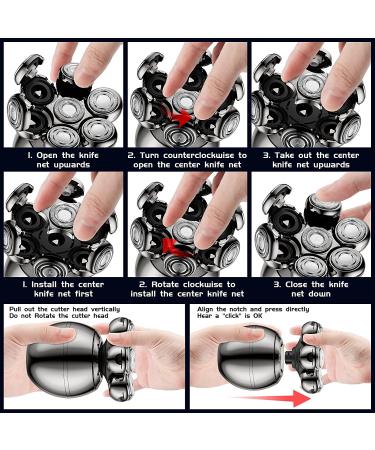 1. Open the knife net upwards

2. Turn counterclockwise to open the center knife net

3. Take out the center knife net upwards

1. Install the center knife net first

2. Rotate clockwise to install the center knife net

3. Close the knife net down

Pull out the cutter head vertically
Do not Rotate the cutter head

Align the notch and press directly
Hear a "click" is OK