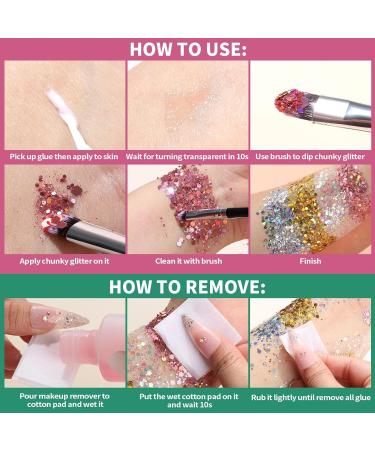 HOW TO USE:

Pick up glue then apply to skin

Wait for turning transparent in 10s

Use brush to dip chunky glitter

Apply chunky glitter on it

Clean it with brush

Finish

HOW TO REMOVE:

Pour makeup remover to cotton pad and wet it

Put the wet cotton pad on it and wait 10s

Rub it lightly until remove all glue