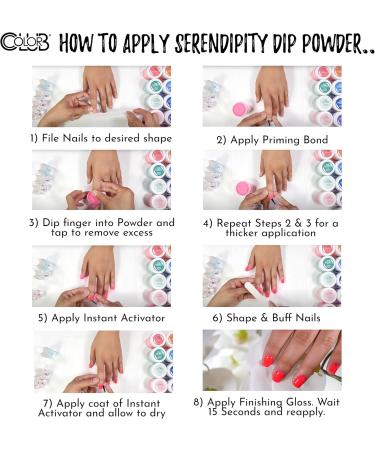 COLOR CLUB HOW TO APPLY SERENDIPITY DIP POWDER..

1) File Nails to desired shape

2) Apply Priming Bond

3) Dip finger into Powder and tap to remove excess

4) Repeat Steps 2 & 3 for a thicker application

5) Apply Instant Activator

6) Shape & Buff Nails

7) Apply coat of Instant Activator and allow to dry

8) Apply Finishing Gloss. Wait 15 Seconds and reapply.