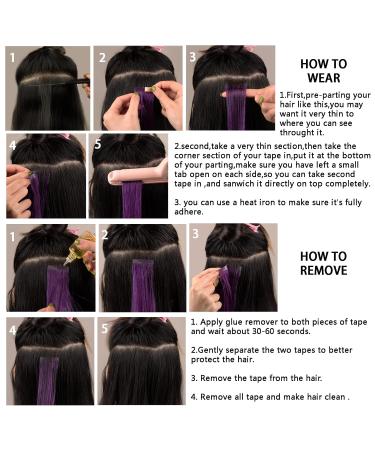 1

2

3

HOW TO WEAR

1.First,pre-parting your hair like this,you may want it very thin to where you can see throught it.

4

5

2.second,take a very thin section,then take the corner section of your tape in,put it at the bottom of your parting,make sure you have left a small tab open on each side,so you can take second tape in ,and sanwich it directly on top completely.

3. you can use a heat iron to make sure it's fully adhere.

1

2

3

HOW TO REMOVE

4

5

1. Apply glue remover to both pieces of tape and wait about 30-60 seconds.

2.Gently separate the two tapes to better protect the hair.

3. Remove the tape from the hair.

4. Remove all tape and make hair clean .