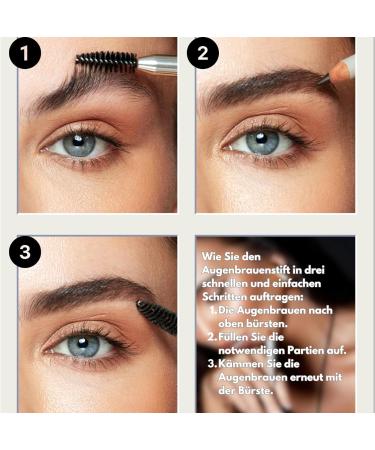 1

2

3

Wie Sie den Augenbrauenstift in drei schnellen und einfachen Schritten auftragen:

1. Die Augenbrauen nach oben bürsten.
2. Füllen Sie die notwendigen Partien auf.
3. Kämmen Sie die Augenbrauen erneut mit der Bürste.