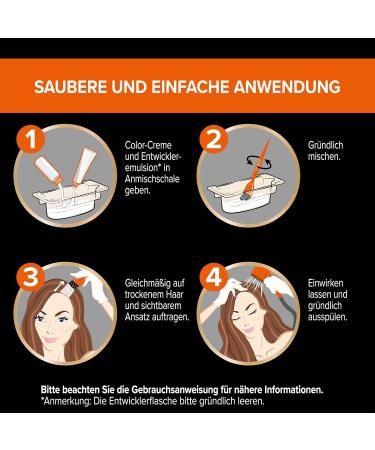 SAUBERE UND EINFACHE ANWENDUNG

1

Color-Creme und Entwickleremulsion* in Anmischschale geben.

2

Gründlich mischen.

3

Gleichmäßig auf trockenem Haar und sichtbarem Ansatz auftragen.

4

Einwirken lassen und gründlich ausspülen.

Bitte beachten Sie die Gebrauchsanweisung für nähere Informationen.
*Anmerkung: Die Entwicklerflasche bitte gründlich leeren.