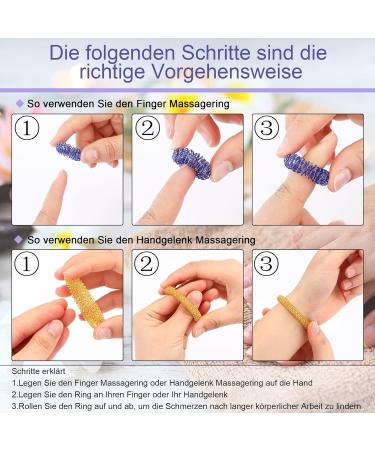 Die folgenden Schritte sind die richtige Vorgehensweise

So verwenden Sie den Finger Massagering

①

②

③

So verwenden Sie den Handgelenk Massagering

①

②

③

Schritte erklärt

1.Legen Sie den Finger Massagering oder Handgelenk Massagering auf die Hand

2.Legen Sie den Ring an Ihren Finger oder Ihr Handgelenk

3.Rollen Sie den Ring auf und ab, um die Schmerzen nach langer körperlicher Arbeit zu lindern