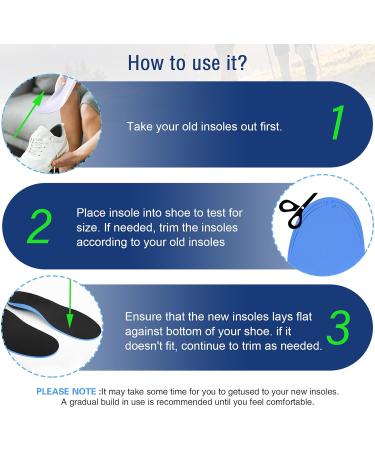 How to use it?

Take your old insoles out first.

1

2

Place insole into shoe to test for size. If needed, trim the insoles according to your old insoles

Ensure that the new insoles lays flat against bottom of your shoe. if it doesn't fit, continue to trim as needed.

3

PLEASE NOTE :It may take some time for you to getused to your new insoles. A gradual build in use is recommended until you feel comfortable.