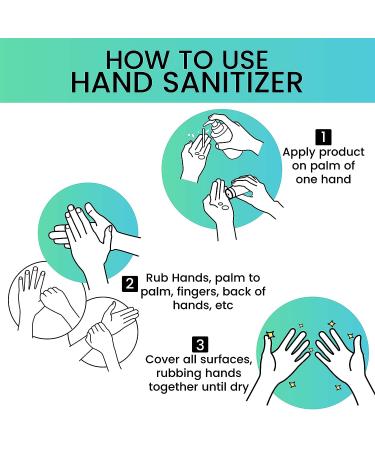 HOW TO USE
HAND SANITIZER

1
Apply product on palm of one hand

2
Rub Hands, palm to palm, fingers, back of hands, etc

3
Cover all surfaces, rubbing hands together until dry