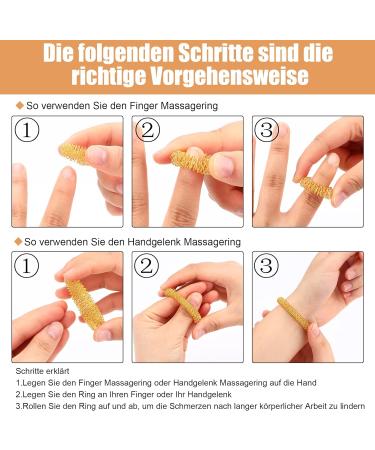 Die folgenden Schritte sind die richtige Vorgehensweise

◆ So verwenden Sie den Finger Massagering

①

②

③

◆ So verwenden Sie den Handgelenk Massagering

①

②

③

Schritte erklärt
1.Legen Sie den Finger Massagering oder Handgelenk Massagering auf die Hand
2.Legen Sie den Ring an Ihren Finger oder Ihr Handgelenk
3.Rollen Sie den Ring auf und ab, um die Schmerzen nach langer körperlicher Arbeit zu lindern