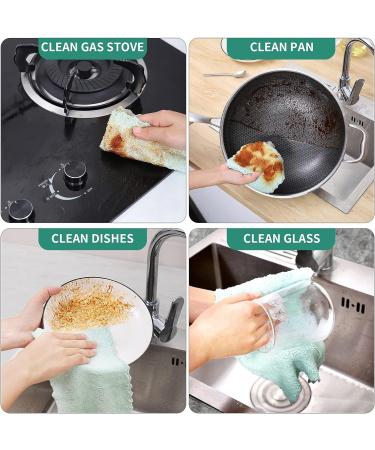 CLEAN GAS STOVE

CLEAN PAN

CLEAN DISHES

CLEAN GLASS