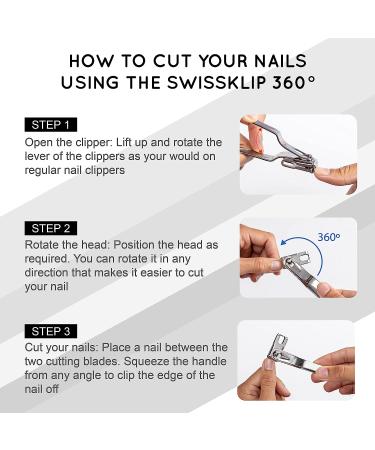 HOW TO CUT YOUR NAILS
USING THE SWISSKLIP 360°

STEP 1

Open the clipper: Lift up and rotate the lever of the clippers as your would on regular nail clippers

STEP 2

Rotate the head: Position the head as required. You can rotate it in any direction that makes it easier to cut your nail

360°

STEP 3

Cut your nails: Place a nail between the two cutting blades. Squeeze the handle from any angle to clip the edge of the nail off