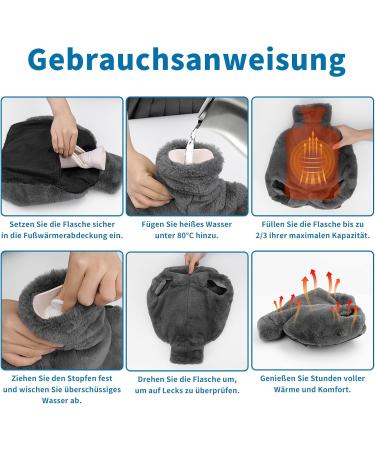 Gebrauchsanweisung

Setzen Sie die Flasche sicher in die Fußwärmerabdeckung ein.

Fügen Sie heißes Wasser unter 80°C hinzu.

Füllen Sie die Flasche bis zu 2/3 ihrer maximalen Kapazität.

Ziehen Sie den Stopfen fest und wischen Sie überschüssiges Wasser ab.

Drehen Sie die Flasche um, um auf Lecks zu überprüfen.

Genießen Sie Stunden voller Wärme und Komfort.