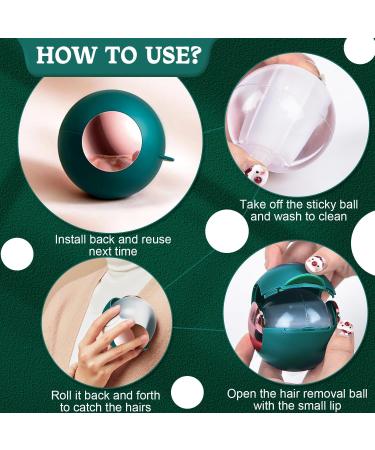 HOW TO USE?

Take off the sticky ball and wash to clean

Install back and reuse next time

Roll it back and forth to catch the hairs

Open the hair removal ball with the small lip