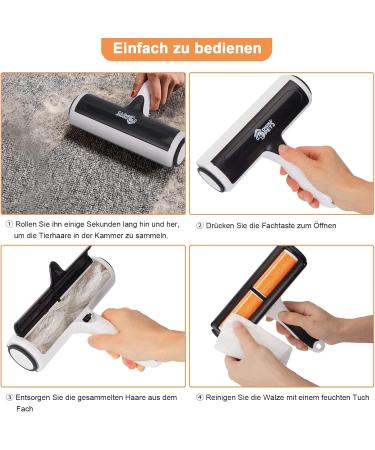 Einfach zu bedienen

① Rollen Sie ihn einige Sekunden lang hin und her, um die Tierhaare in der Kammer zu sammeln.

② Drücken Sie die Fachtaste zum Öffnen

③ Entsorgen Sie die gesammelten Haare aus dem Fach

④ Reinigen Sie die Walze mit einem feuchten Tuch