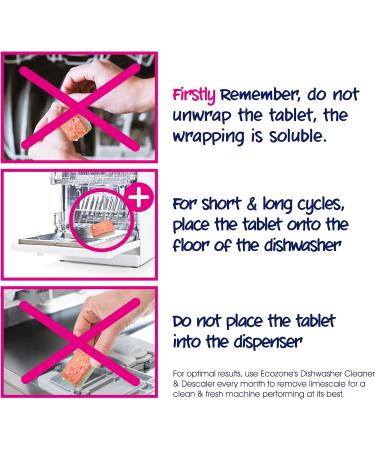 Firstly Remember, do not unwrap the tablet, the wrapping is soluble.

For short & long cycles, place the tablet onto the floor of the dishwasher

Do not place the tablet into the dispenser

For optimal results, use Ecozone's Dishwasher Cleaner & Descaler every month to remove limescale for a clean & fresh machine performing at its best.