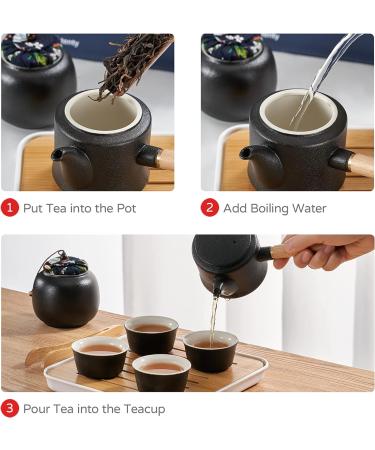 1 Put Tea into the Pot

2 Add Boiling Water

3 Pour Tea into the Teacup