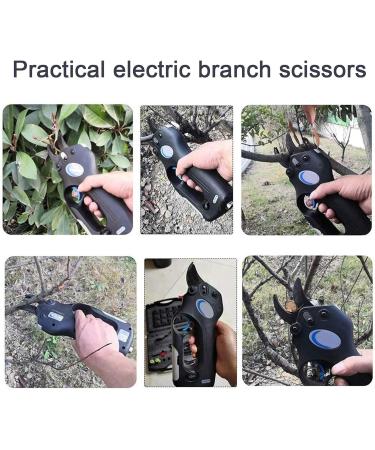 Practical electric branch scissors