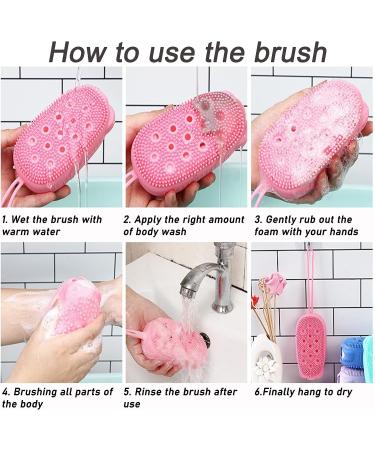 How to use the brush

1. Wet the brush with warm water

2. Apply the right amount of body wash

3. Gently rub out the foam with your hands

4. Brushing all parts of the body

5. Rinse the brush after use

6.Finally hang to dry