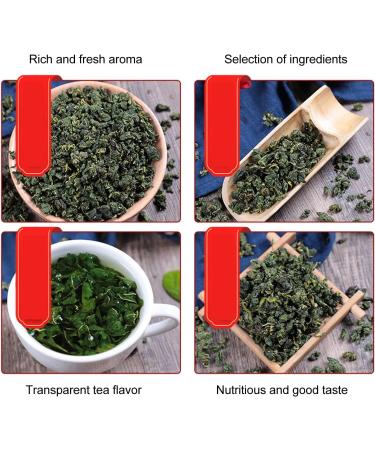 Rich and fresh aroma

Selection of ingredients

Transparent tea flavor

Nutritious and good taste