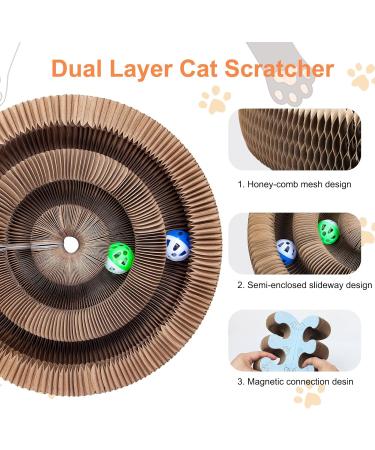 Dual Layer Cat Scratcher

1. Honey-comb mesh design

2. Semi-enclosed slideway design

3. Magnetic connection desin