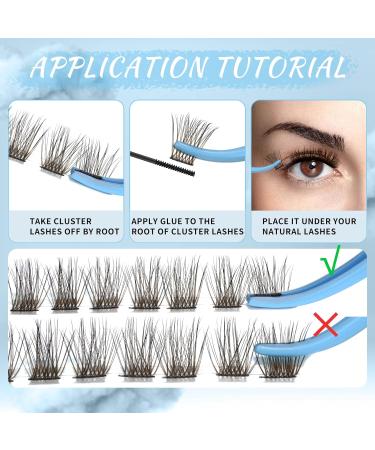 APPLICATION TUTORIAL

TAKE CLUSTER LASHES OFF BY ROOT

APPLY GLUE TO THE ROOT OF CLUSTER LASHES

PLACE IT UNDER YOUR NATURAL LASHES

√

×