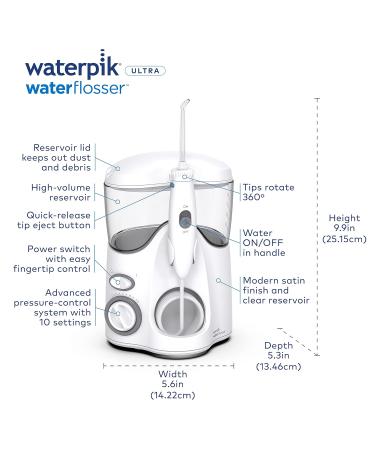 waterpik® ULTRA
waterflosser™

Reservoir lid keeps out dust and debris

High-volume reservoir

Quick-release tip eject button

Power switch with easy fingertip control

Advanced pressure-control system with 10 settings

Tips rotate 360°

Water ON/OFF in handle

Modern satin finish and clear reservoir

Height 9.9in (25.15cm)

Depth 5.3in (13.46cm)

Width 5.6in (14.22cm)