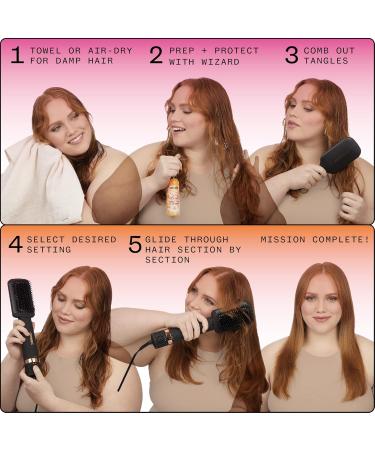 1 TOWEL OR AIR-DRY FOR DAMP HAIR

2 PREP + PROTECT WITH WIZARD

3 COMB OUT TANGLES

4 SELECT DESIRED SETTING

5 GLIDE THROUGH HAIR SECTION BY SECTION

MISSION COMPLETE!