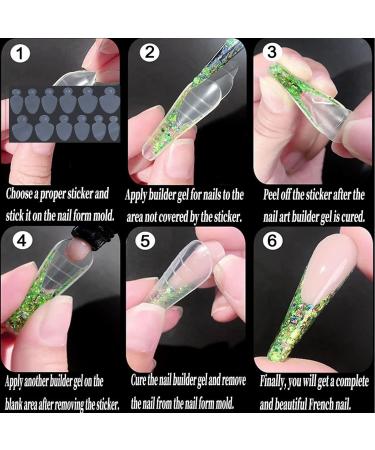 1

Choose a proper sticker and stick it on the nail form mold.

2

Apply builder gel for nails to the area not covered by the sticker.

3

Peel off the sticker after the nail art builder gel is cured.

4

Apply another builder gel on the blank area after removing the sticker.

5

Cure the nail builder gel and remove the nail from the nail form mold.

6

Finally, you will get a complete and beautiful French nail.