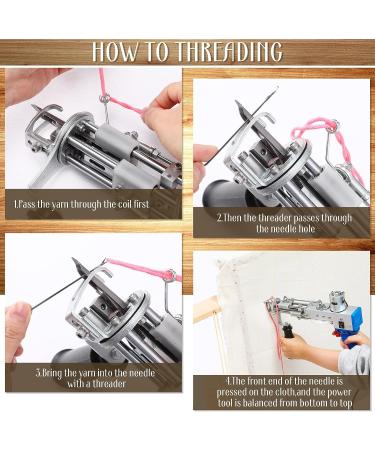 HOW TO THREADING

1.Pass the yarn through the coil first

2.Then the threader passes through the needle hole

3.Bring the yarn into the needle with a threader

4.The front end of the needle is pressed on the cloth,and the power tool is balanced from bottom to top