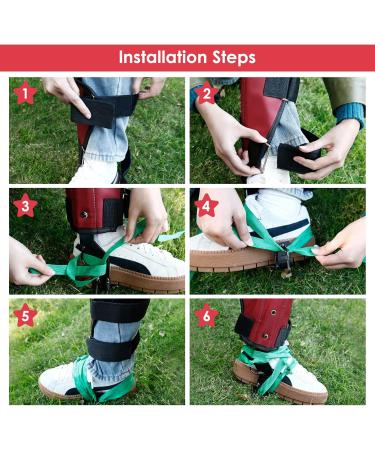 Installation Steps

1

2

3

4

5

6