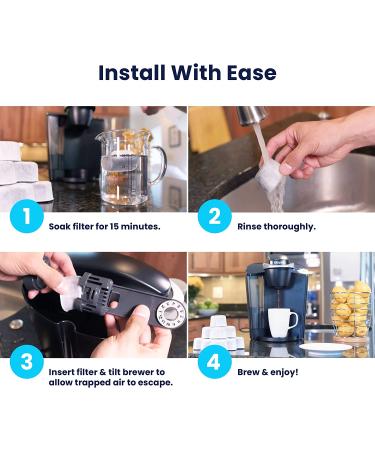 Install With Ease

1 Soak filter for 15 minutes.

2 Rinse thoroughly.

3 Insert filter & tilt brewer to allow trapped air to escape.

4 Brew & enjoy!