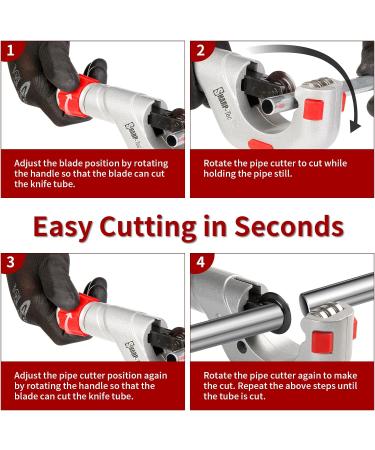 1

Adjust the blade position by rotating the handle so that the blade can cut the knife tube.

2

Rotate the pipe cutter to cut while holding the pipe still.

Easy Cutting in Seconds

3

Adjust the pipe cutter position again by rotating the handle so that the blade can cut the knife tube.

4

Rotate the pipe cutter again to make the cut. Repeat the above steps until the tube is cut.