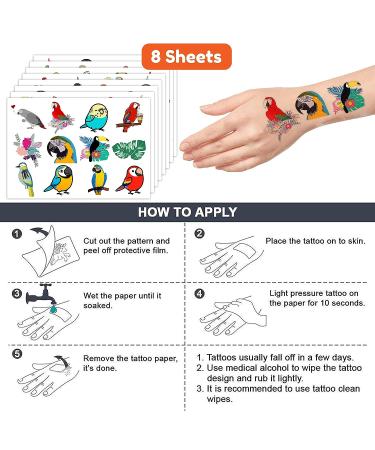 8 Sheets

HOW TO APPLY

1 Cut out the pattern and peel off protective film.

2 Place the tattoo on to skin.

3 Wet the paper until it soaked.

4 Light pressure tattoo on the paper for 10 seconds.

5 Remove the tattoo paper, it's done.

1. Tattoos usually fall off in a few days.
2. Use medical alcohol to wipe the tattoo design and rub it lightly.
3. It is recommended to use tattoo clean wipes.