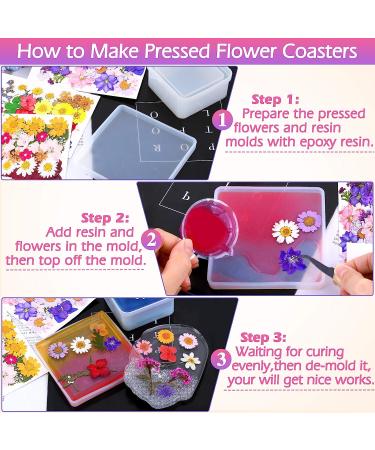 How to Make Pressed Flower Coasters

Step 1:
1 Prepare the pressed flowers and resin molds with epoxy resin.

Step 2:
Add resin and flowers in the mold, then top off the mold. 2

Step 3:
3 Waiting for curing evenly,then de-mold it, your will get nice works.