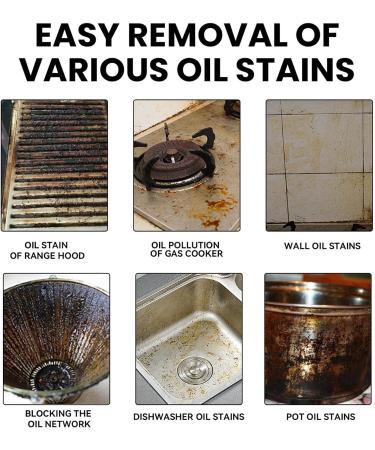 EASY REMOVAL OF VARIOUS OIL STAINS

OIL STAIN OF RANGE HOOD

OIL POLLUTION OF GAS COOKER

WALL OIL STAINS

BLOCKING THE OIL NETWORK

DISHWASHER OIL STAINS

POT OIL STAINS