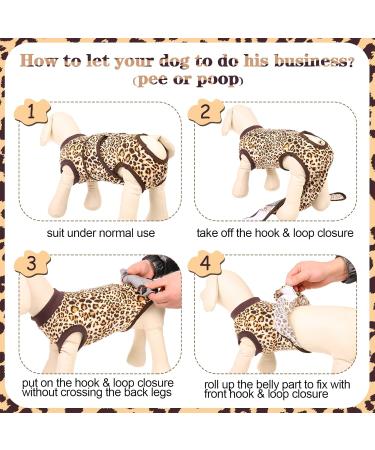 How to let your dog to do his business?
(pee or poop)

1

suit under normal use

2

take off the hook & loop closure

3

put on the hook & loop closure without crossing the back legs

4

roll up the belly part to fix with front hook & loop closure