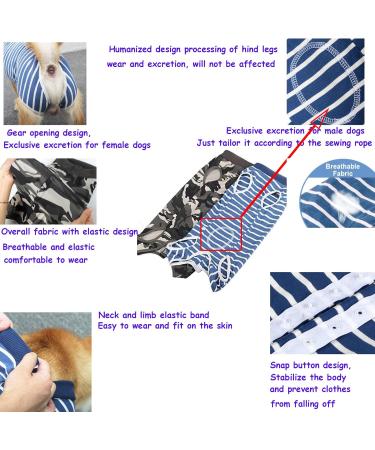 Humanized design processing of hind legs wear and excretion, will not be affected

Gear opening design, Exclusive excretion for female dogs

Exclusive excretion for male dogs
Just tailor it according to the sewing rope

Breathable Fabric

Overall fabric with elastic design
Breathable and elastic comfortable to wear

Neck and limb elastic band
Easy to wear and fit on the skin

Snap button design, Stabilize the body and prevent clothes from falling off